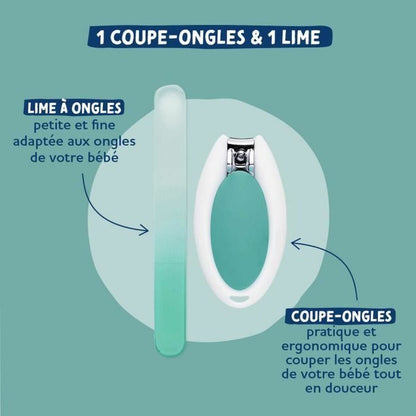 1 COUPE-ONGLES & 1 LIME

LIME À ONGLES
petite et fine adaptée aux ongles de votre bébé

COUPE-ONGLES
pratique et ergonomique pour couper les ongles de votre bébé tout en douceur